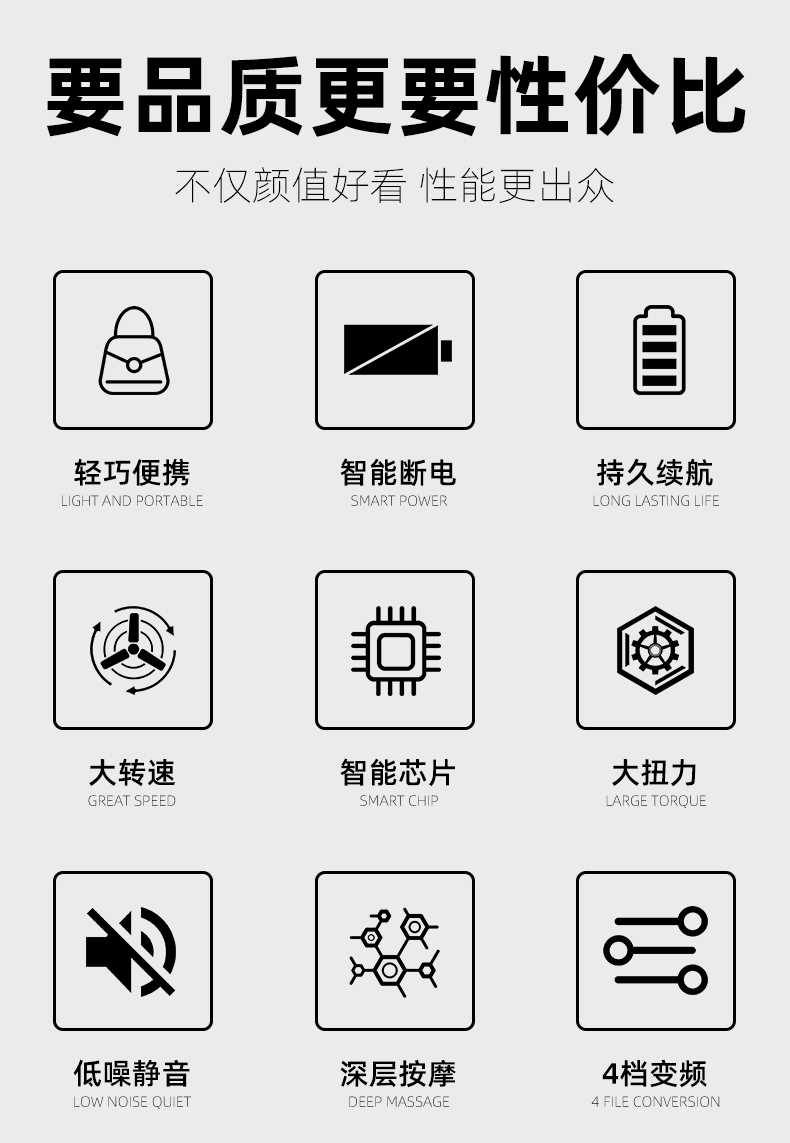 要品质更要性价比

不仅颜值好看 性能更出众

轻巧便携
LIGHT AND PORTABLE

智能断电
SMART POWER

持久续航
LONG LASTING LIFE

大转速
GREAT SPEED

智能芯片
SMART CHIP

大扭力
LARGE TORQUE

低噪静音
LOW NOISE QUIET

深层按摩
DEEP MASSAGE

4档变频
4 FILE CONVERSION